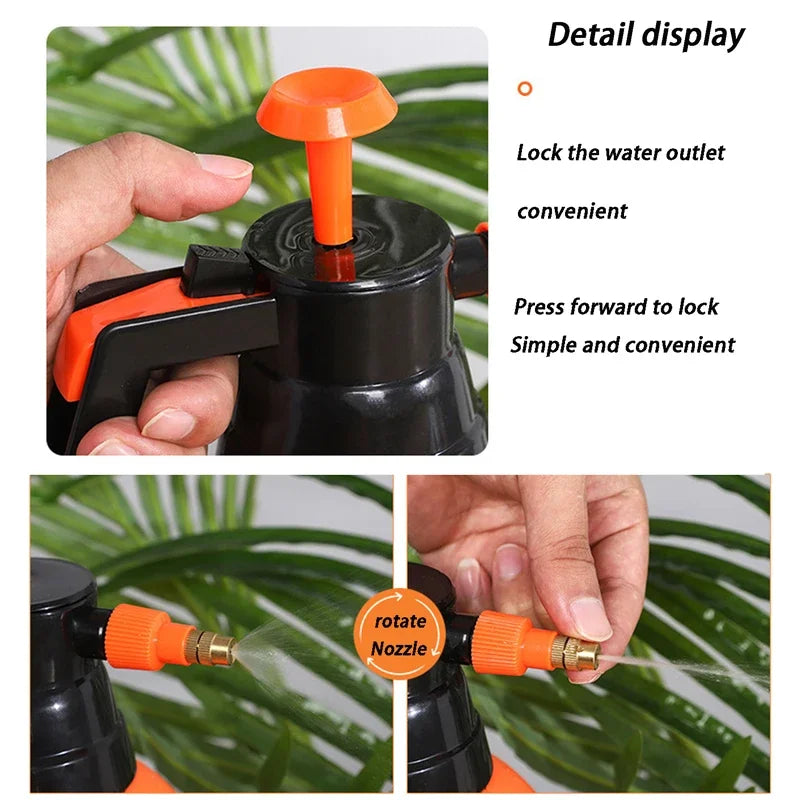 Detail display

Lock the water outlet

convenient

Press forward to lock

Simple and convenient

rotate
Nozzle